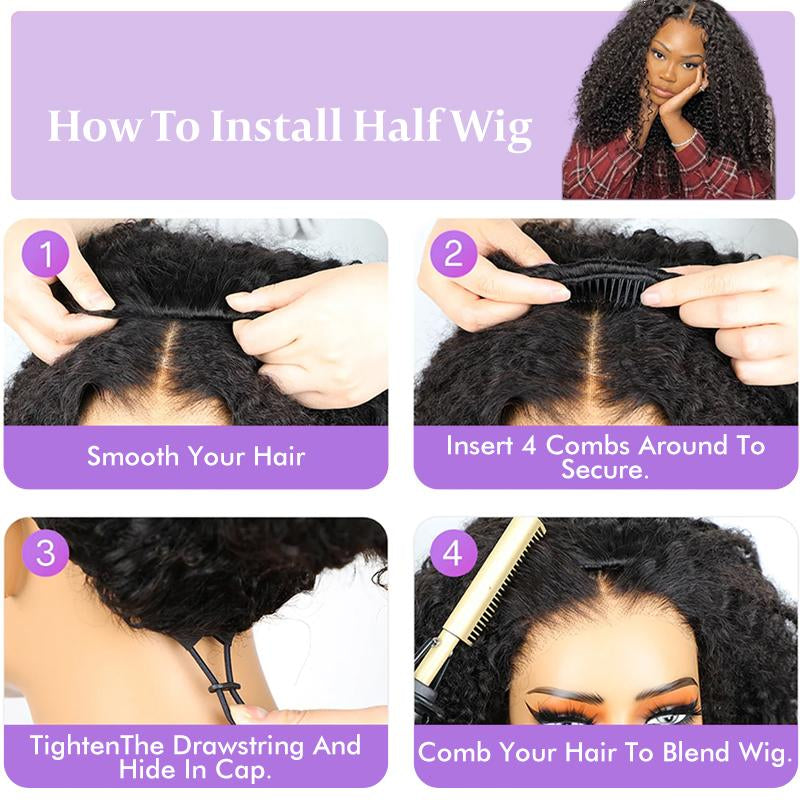 How To Install Half Wig

1
Smooth Your Hair

2
Insert 4 Combs Around To Secure.

3
TightenThe Drawstring And Hide In Cap.

4
Comb Your Hair To Blend Wig.